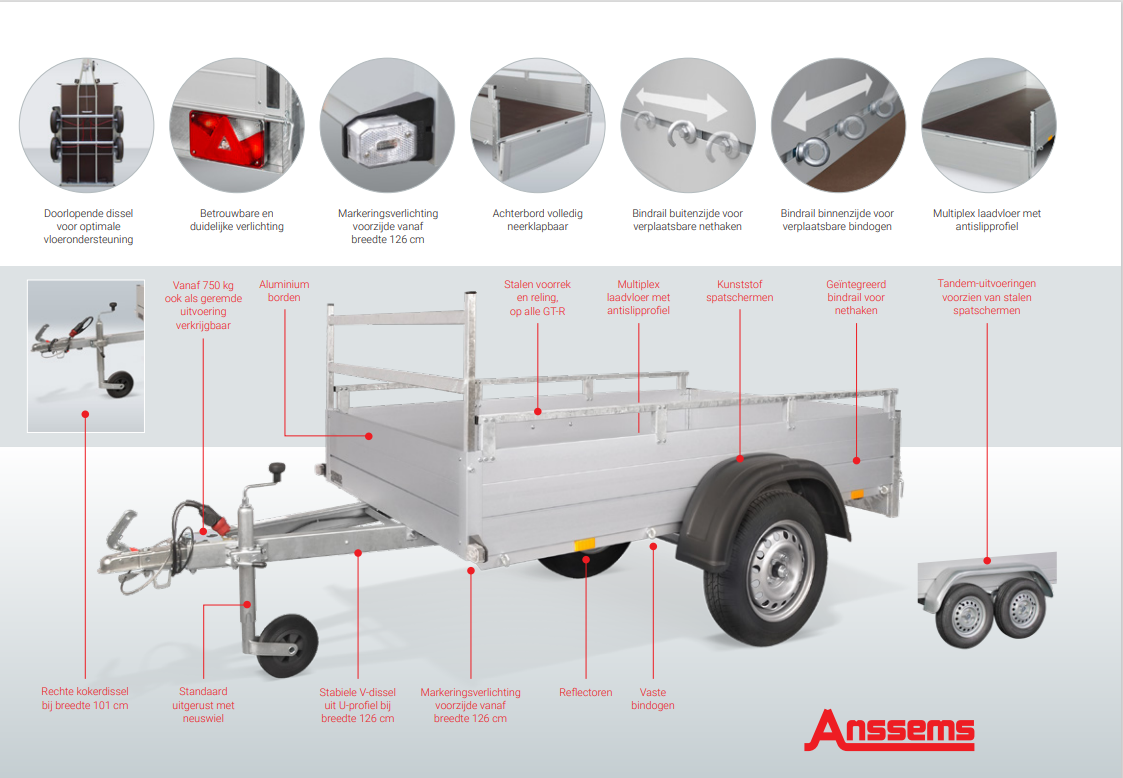 Doorlopende dissel voor optimale vloerondersteuning

Betrouwbare en duidelijke verlichting

Markeringsverlichting voorzijde vanaf breedte 126 cm

Achterbord volledig neerklapbaar

Bindrail buitenzijde voor verplaatsbare nethaken

Bindrail binnenzijde voor verplaatsbare bindogen

Multiplex laadvloer met antislipprofiel

Vanaf 750 kg ook als geremde uitvoering verkrijgbaar

Aluminium borden

Stalen voorrek en reling, op alle GT-R

Multiplex laadvloer met antislipprofiel

Kunststof spatschermen

Geïntegreerd bindrail voor nethaken

Tandem-uitvoeringen voorzien van stalen spatschermen

Rechte kokerdissel bij breedte 101 cm

Standaard uitgerust met neuswiel

Stabiele V-dissel uit U-profiel bij breedte 126 cm

Markeringsverlichting voorzijde vanaf breedte 126 cm

Reflectoren

Vaste bindogen

Anssems