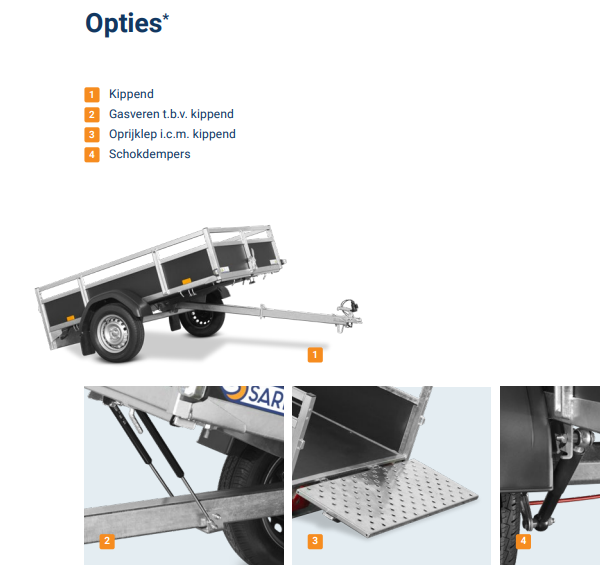 Opties*

1 Kippend
2 Gasveren t.b.v. kippend
3 Oprijklep i.c.m. kippend
4 Schokdempers

1

SAR

2

3

4