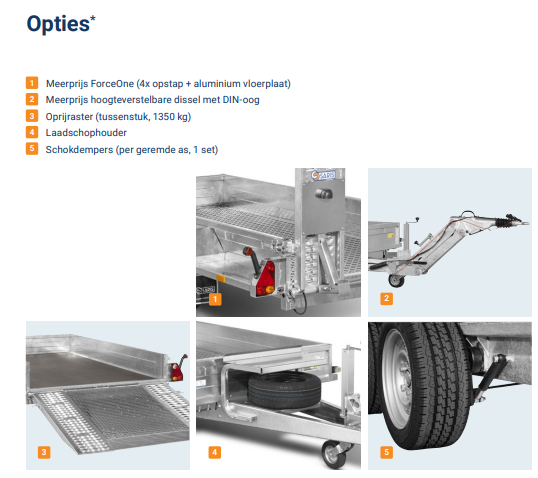 Opties*

1 Meerprijs ForceOne (4x opstap + aluminium vloerplaat)
2 Meerprijs hoogteverstelbare dissel met DIN-oog
3 Oprijraster (tussenstuk, 1350 kg)
4 Laadschophouder
5 Schokdempers (per geremde as, 1 set)

SARIS

1

2

3

4

5