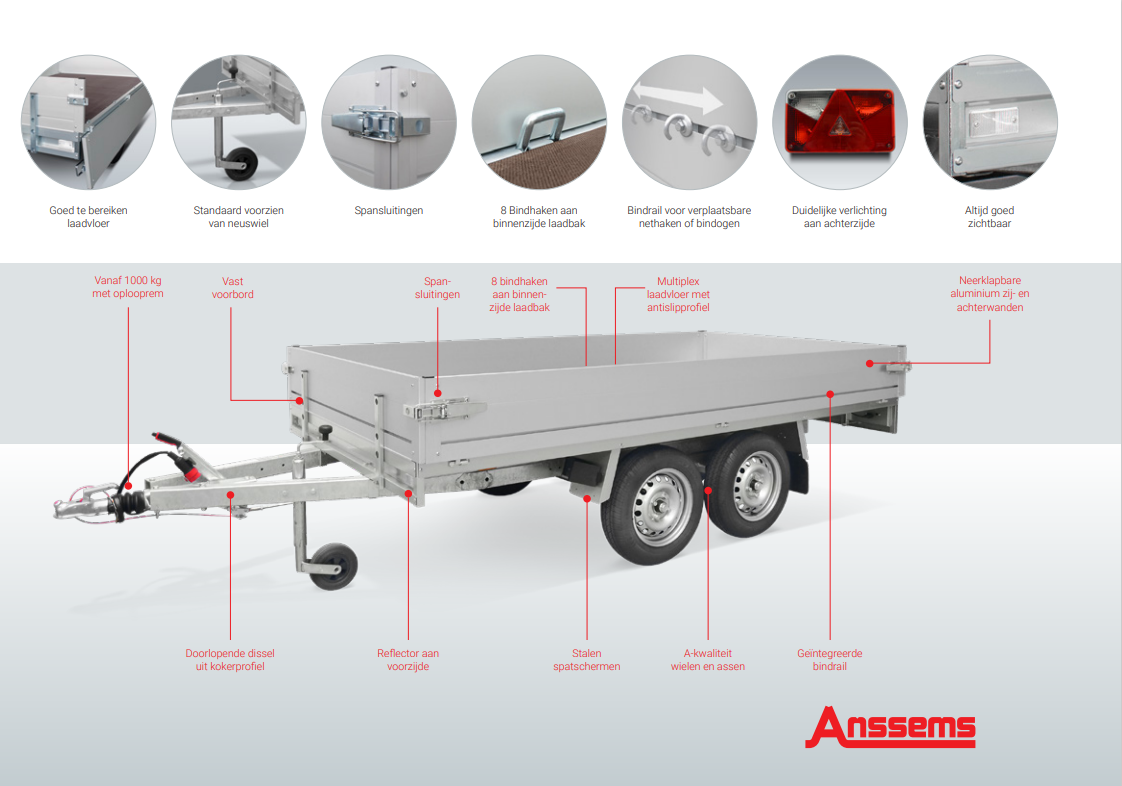 Goed te bereiken laadvloer

Standaard voorzien van neuswiel

Spansluitingen

8 Bindhaken aan binnenzijde laadbak

Bindrail voor verplaatsbare nethaken of bindogen

Duidelijke verlichting aan achterzijde

Altijd goed zichtbaar

Vanaf 1000 kg met oplooprem

Vast voorbord

Span-sluitingen

8 bindhaken aan binnen-zijde laadbak

Multiplex laadvloer met antislipprofiel

Neerklapbare aluminium zij- en achterwanden

Doorlopende dissel uit kokerprofiel

Reflector aan voorzijde

Stalen spatschermen

A-kwaliteit wielen en assen

Geïntegreerde bindrail

Anssems