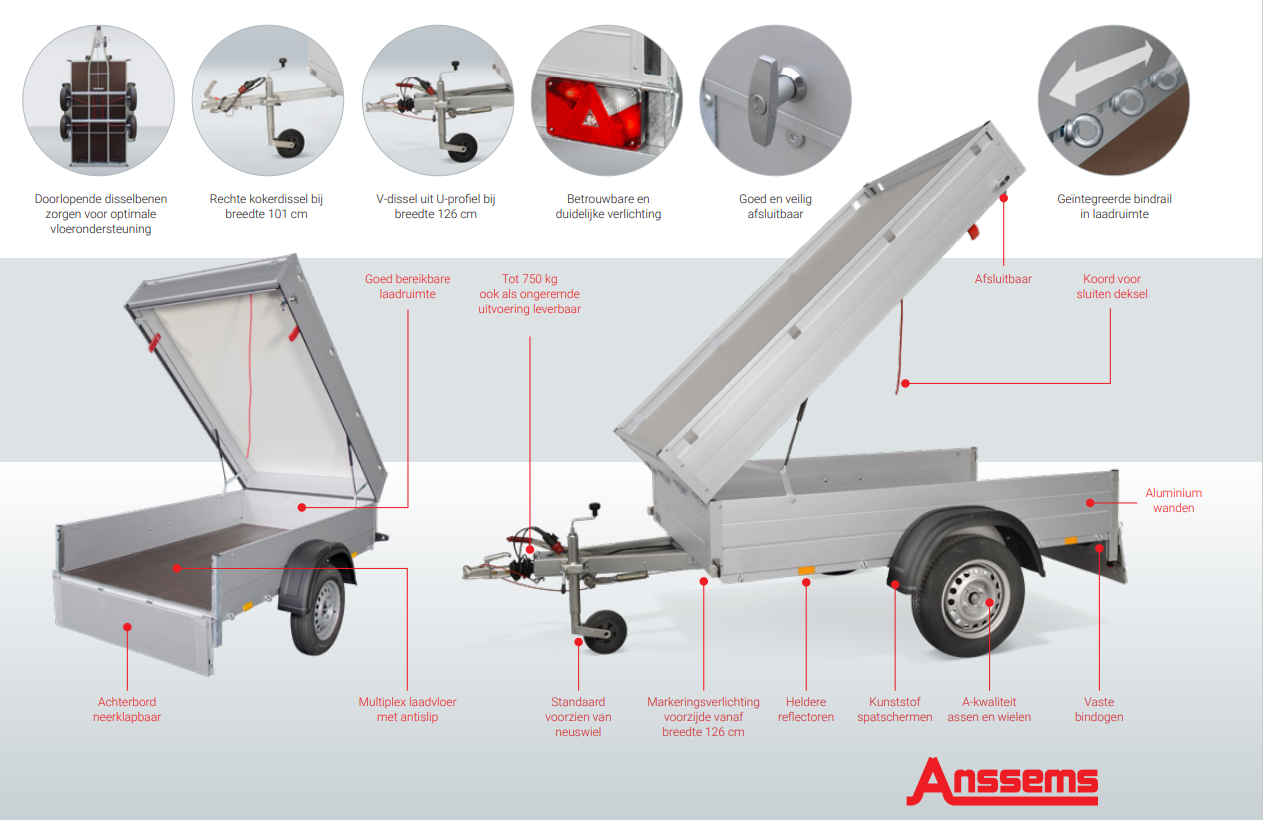 Doorlopende disselbenen zorgen voor optimale vloerondersteuning

Rechte kokerdissel bij breedte 101 cm

V-dissel uit U-profiel bij breedte 126 cm

Betrouwbare en duidelijke verlichting

Goed en veilig afsluitbaar

Geïntegreerde bindrail in laadruimte

Goed bereikbare laadruimte

Tot 750 kg ook als ongeremde uitvoering leverbaar

Afsluitbaar

Koord voor sluiten deksel

Aluminium wanden

Achterbord neerklapbaar

Multiplex laadvloer met antislip

Standaard voorzien van neuswiel

Markeringsverlichting voorzijde vanaf breedte 126 cm

Heldere reflectoren

Kunststof spatschermen

A-kwaliteit assen en wielen

Vaste bindogen

Anssems