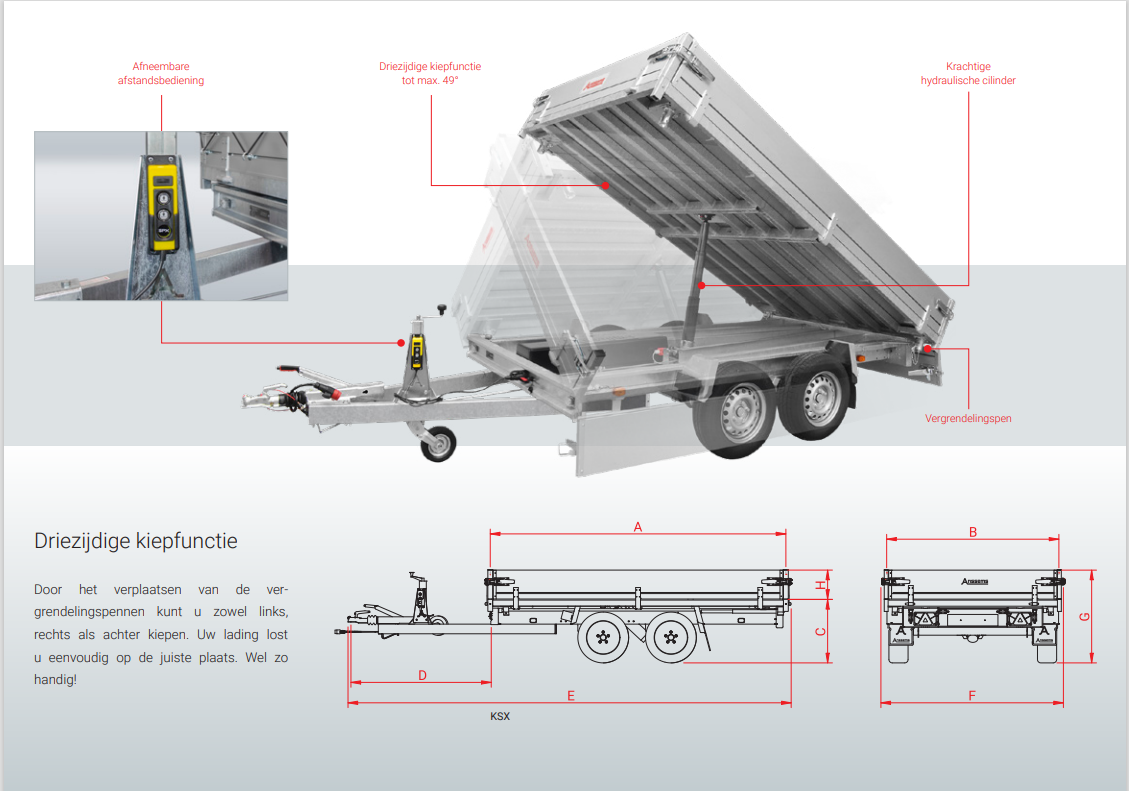 Afneembare afstandsbediening

Driezijdige kiepfunctie tot max. 49°

Krachtige hydraulische cilinder

Vergrendelingspen

Driezijdige kiepfunctie

Door het verplaatsen van de vergrendelingspennen kunt u zowel links, rechts als achter kiepen. Uw lading lost u eenvoudig op de juiste plaats. Wel zo handig!

A
H
C
D
E
KSX

B
G
F